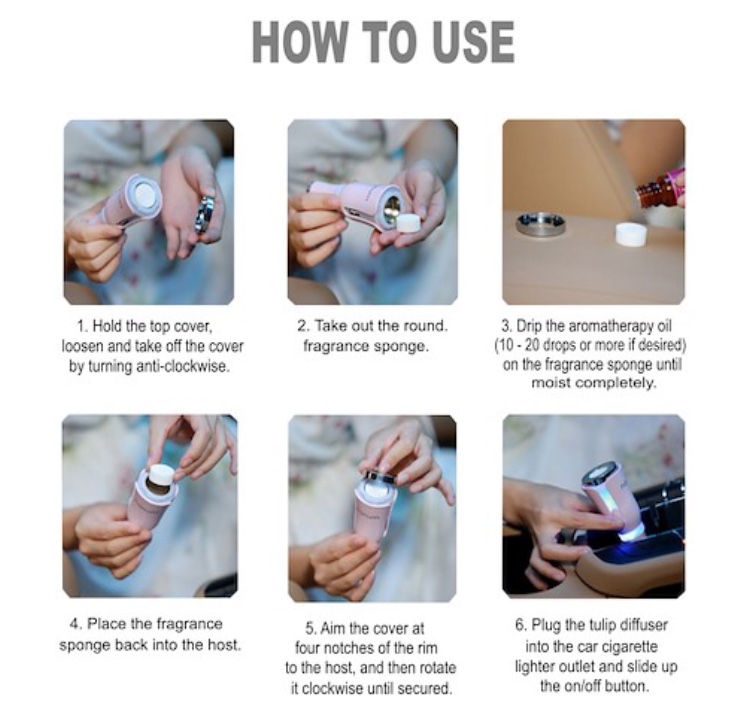 HOW TO USE

1. Hold the top cover, loosen and take off the cover by turning anti-clockwise.

2. Take out the round. fragrance sponge.

3. Drip the aromatherapy oil (10 - 20 drops or more if desired) on the fragrance sponge until moist completely.

4. Place the fragrance sponge back into the host.

5. Aim the cover at four notches of the rim to the host, and then rotate it clockwise until secured.

6. Plug the tulip diffuser into the car cigarette lighter outlet and slide up the on/off button.