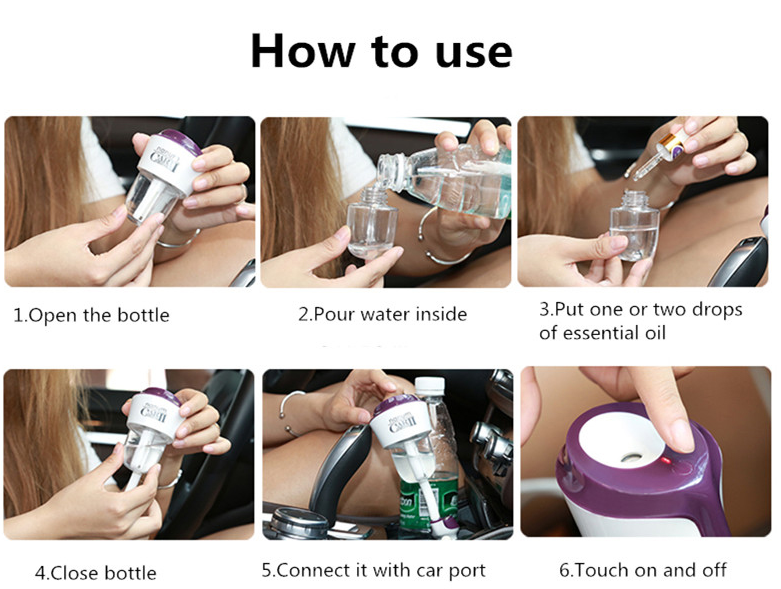 How to use

1.Open the bottle

2.Pour water inside

3.Put one or two drops of essential oil

4.Close bottle

5.Connect it with car port

6.Touch on and off